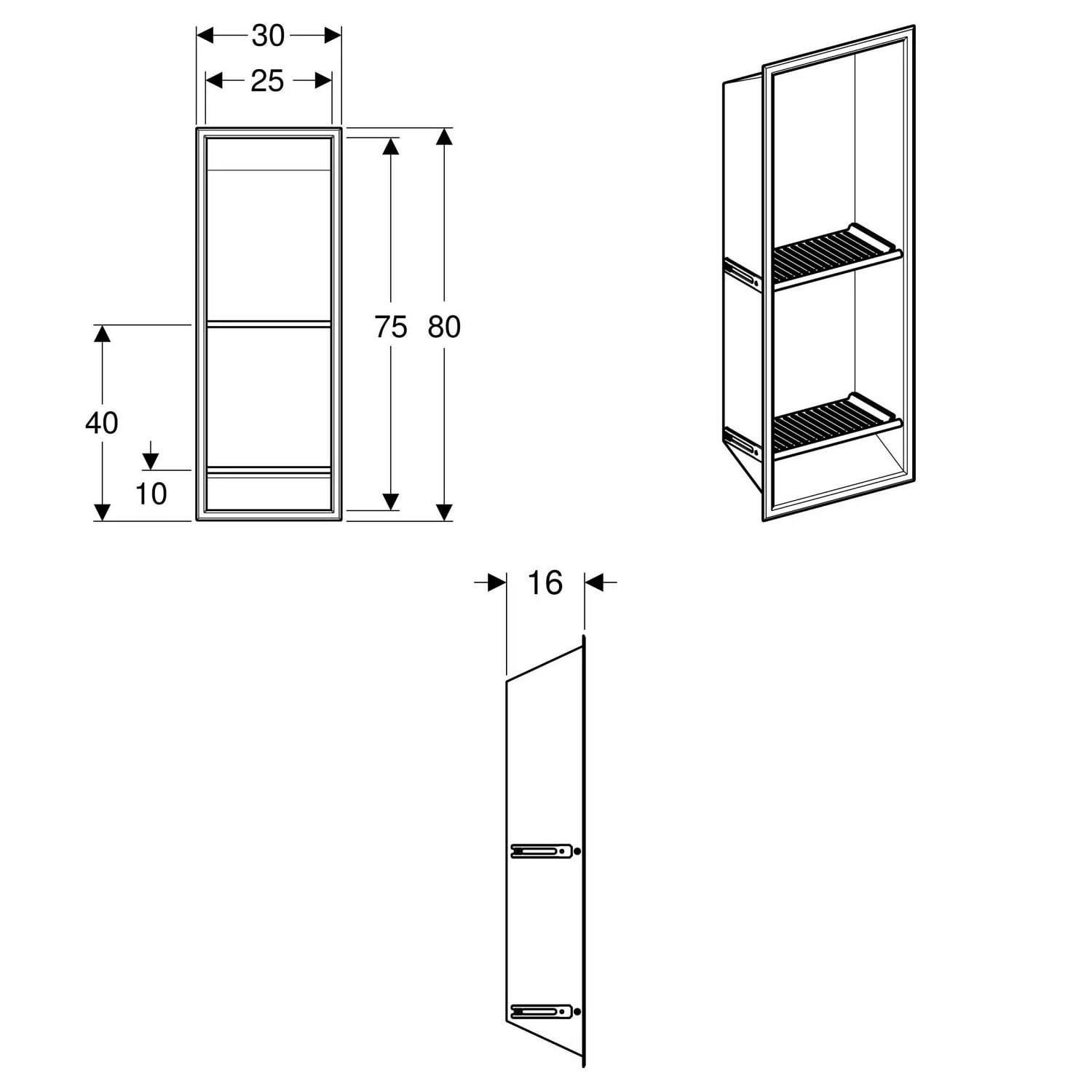 30
25
75
80
40
10
16