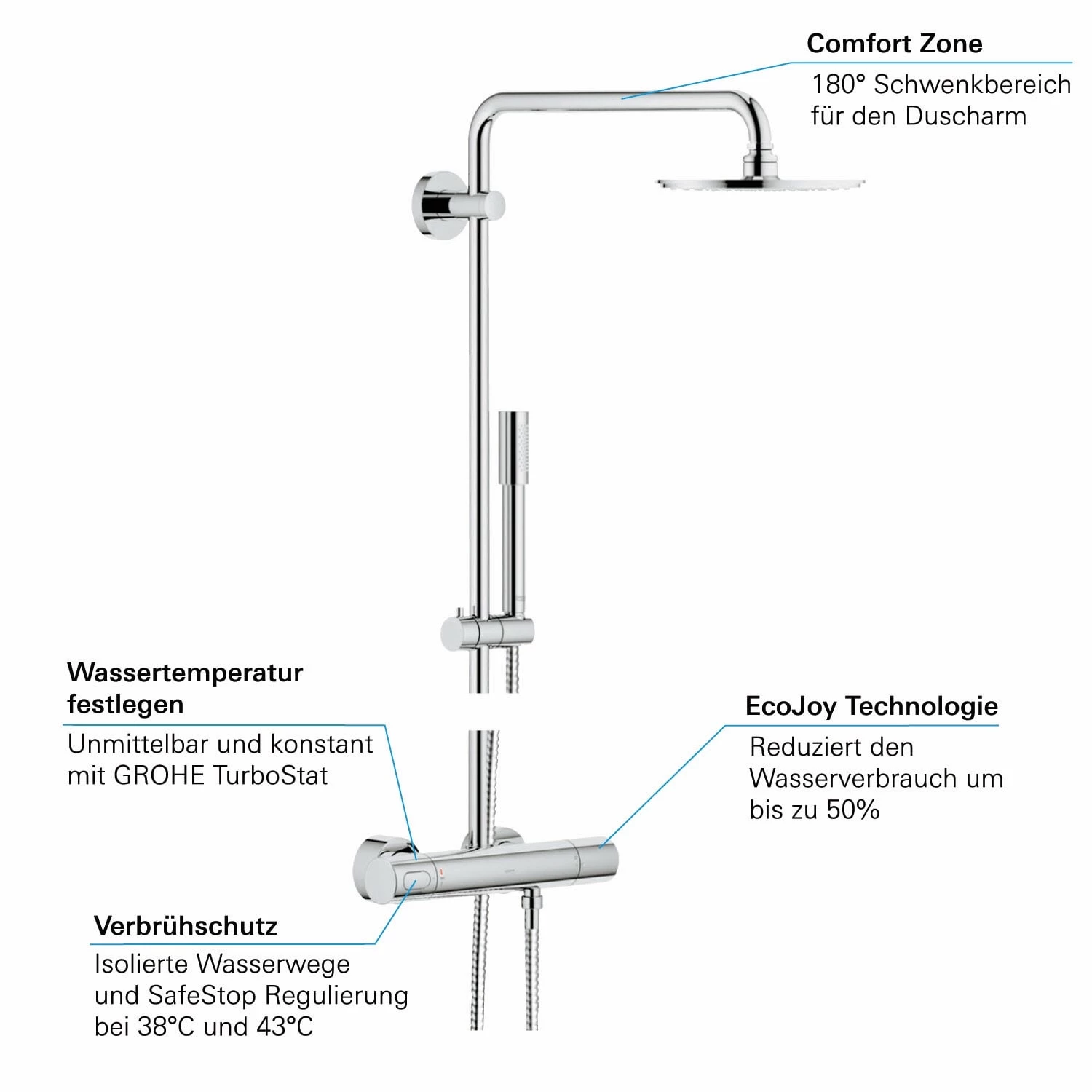 Comfort Zone
180° Schwenkbereich für den Duscharm

Wassertemperatur festlegen
Unmittelbar und konstant mit GROHE TurboStat

EcoJoy Technologie
Reduziert den Wasserverbrauch um bis zu 50%

Verbrühschutz
Isolierte Wasserwege und SafeStop Regulierung bei 38°C und 43°C