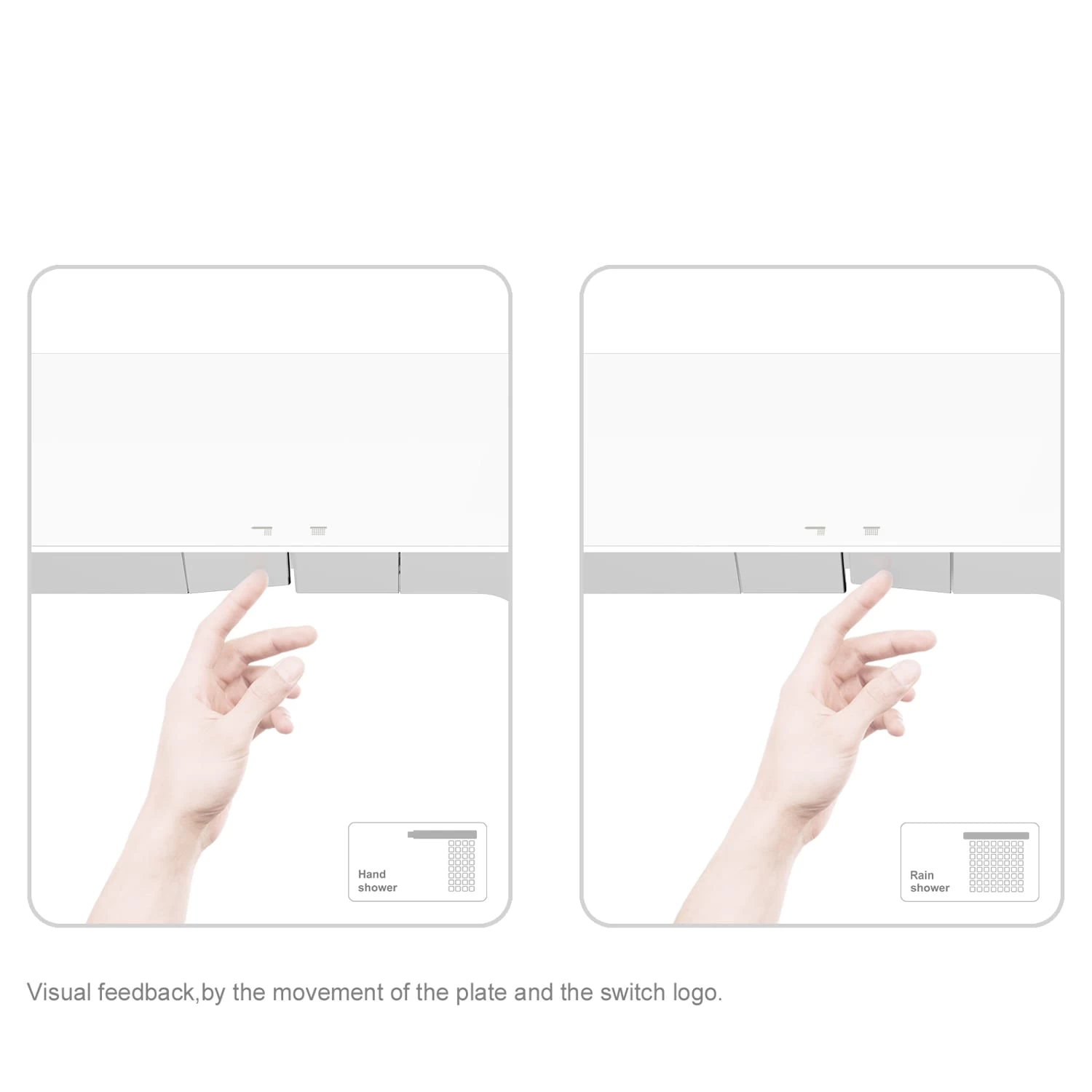 Hand shower

Rain shower

Visual feedback,by the movement of the plate and the switch logo.